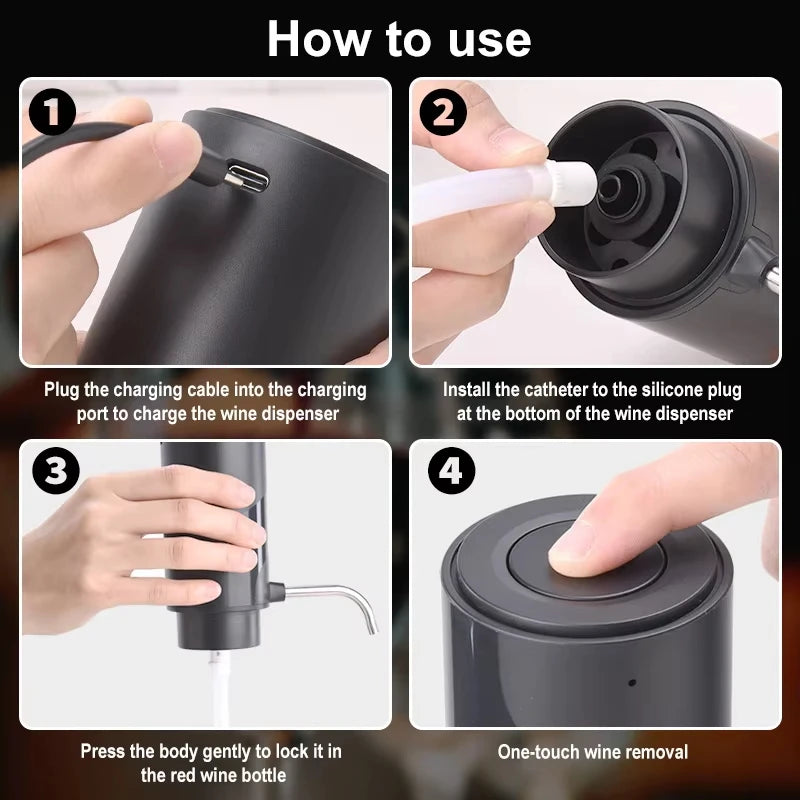 How to use

1

Plug the charging cable into the charging port to charge the wine dispenser

2

Install the catheter to the silicone plug at the bottom of the wine dispenser

3

Press the body gently to lock it in the red wine bottle

4

One-touch wine removal